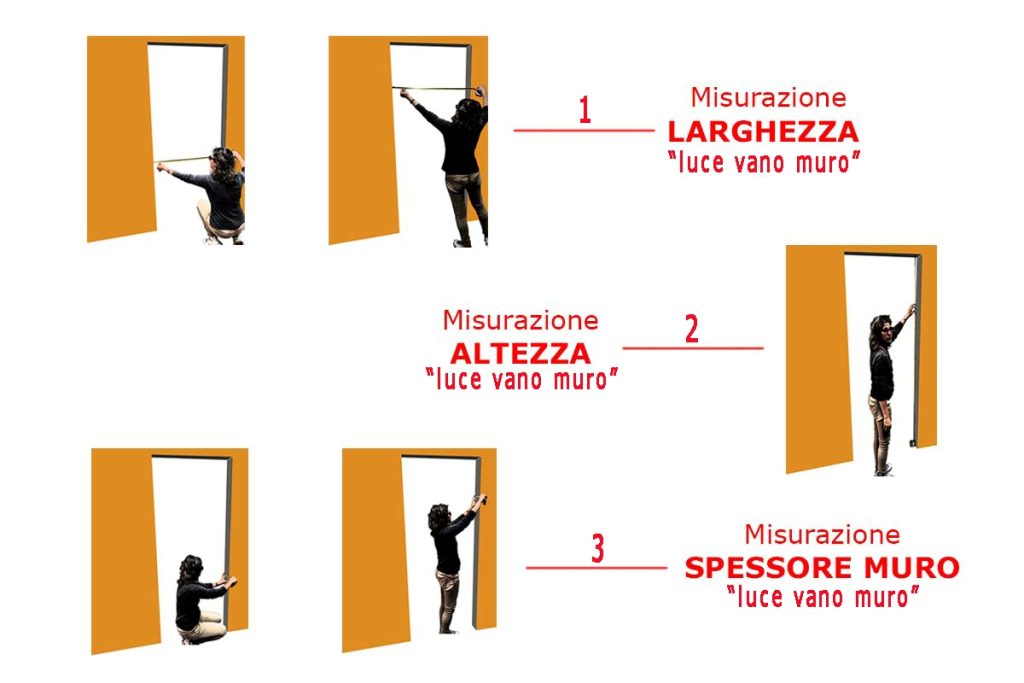 1

Misurazione
LARGHEZZA
"luce vano muro"

Misurazione
ALTEZZA
"luce vano muro"

2

3

Misurazione
SPESSORE MURO
"luce vano muro"